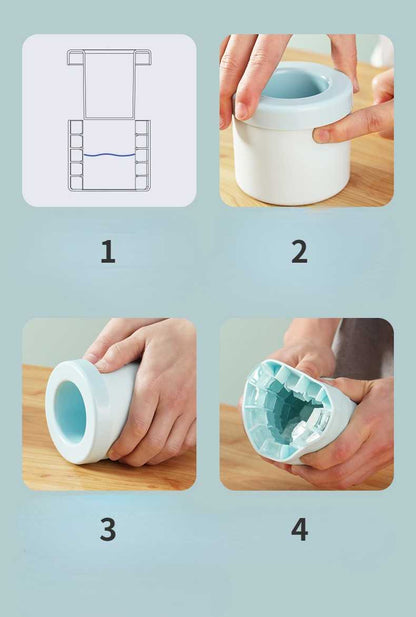 1

2

3

4