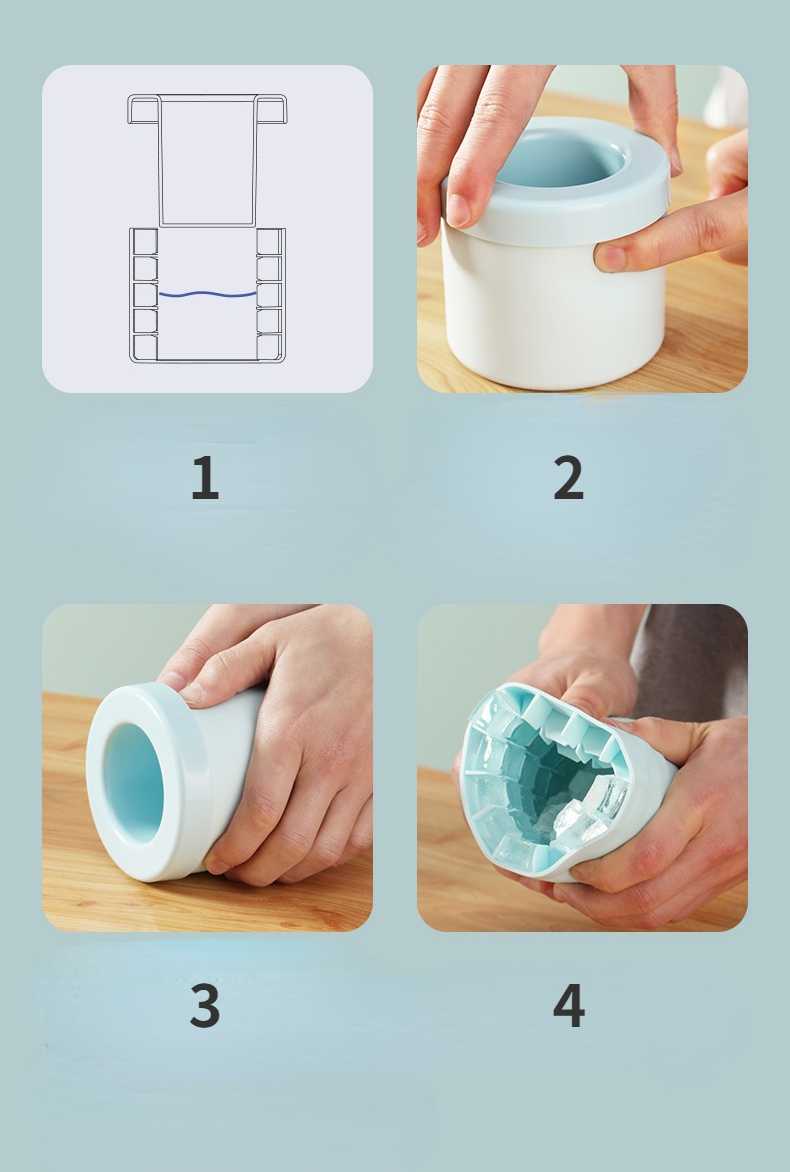 1

2

3

4